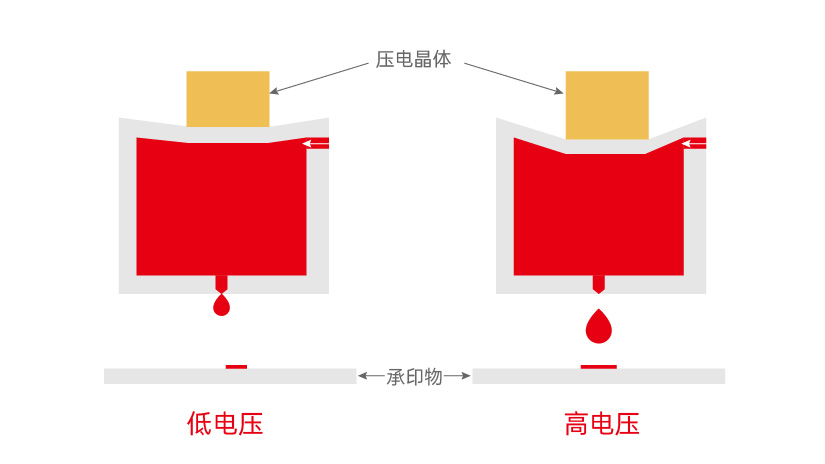 压电晶体

承印物

低电压

高电压